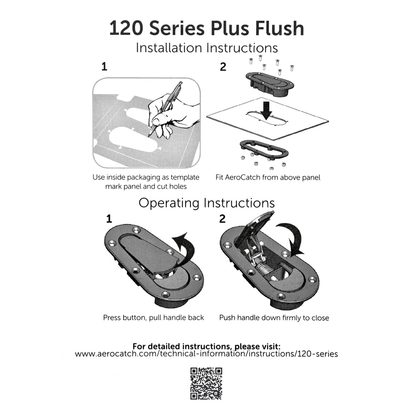 120 Series Plus Flush
Installation Instructions

1

Use inside packaging as template mark panel and cut holes

2

Fit AeroCatch from above panel

Operating Instructions

1

Press button, pull handle back

2

Push handle down firmly to close

For detailed instructions, please visit:
www.aerocatch.com/technical-information/instructions/120-series